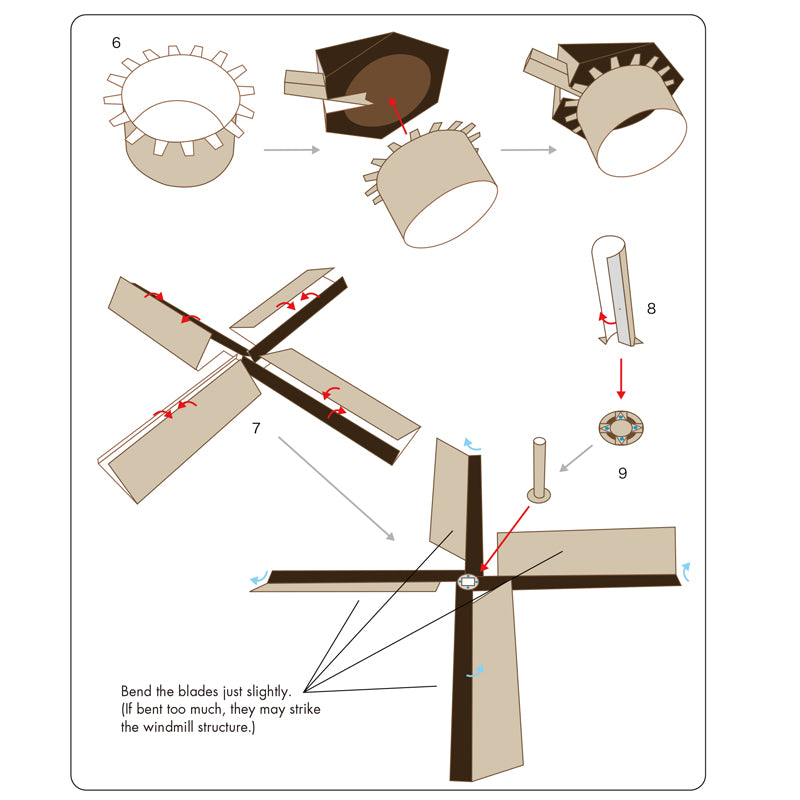 6

8

7

9

Bend the blades just slightly.
(If bent too much, they may strike the windmill structure.)