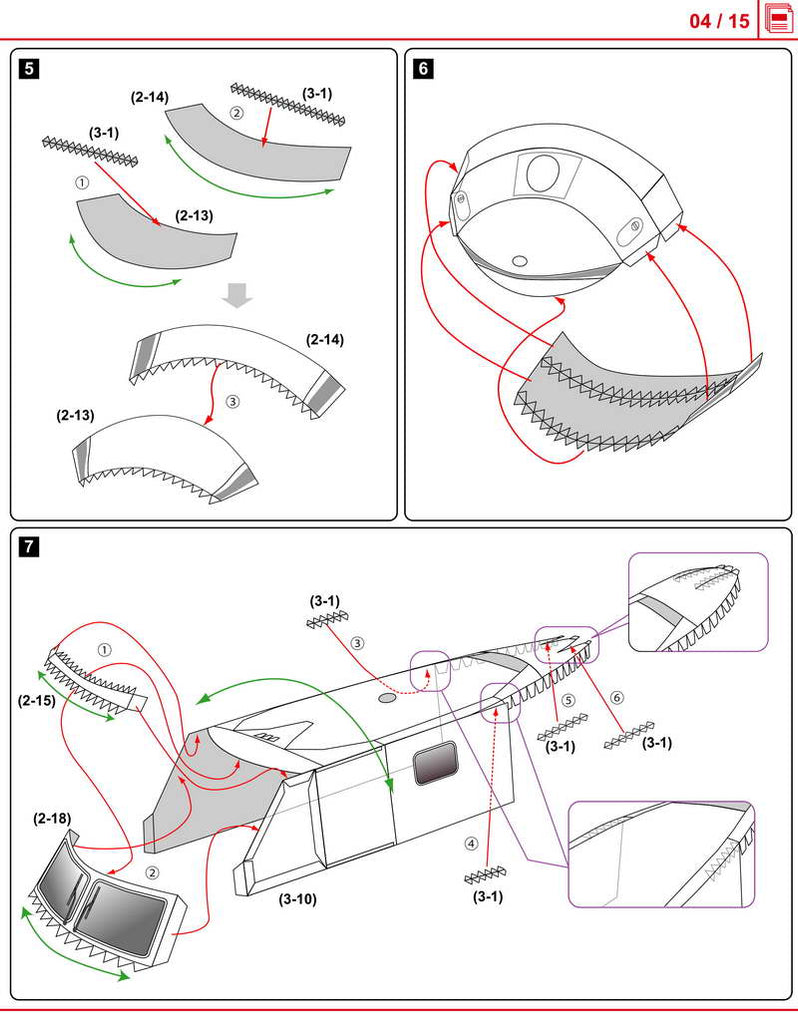 04 / 15

5

(2-14)

(3-1)

②

(3-1)

①

(2-13)

(2-14)

③

(2-13)

6

7

(3-1)

③

①

(2-15)

⑤

⑥

(3-1)

(3-1)

(2-18)

②

④

(3-10)

(3-1)