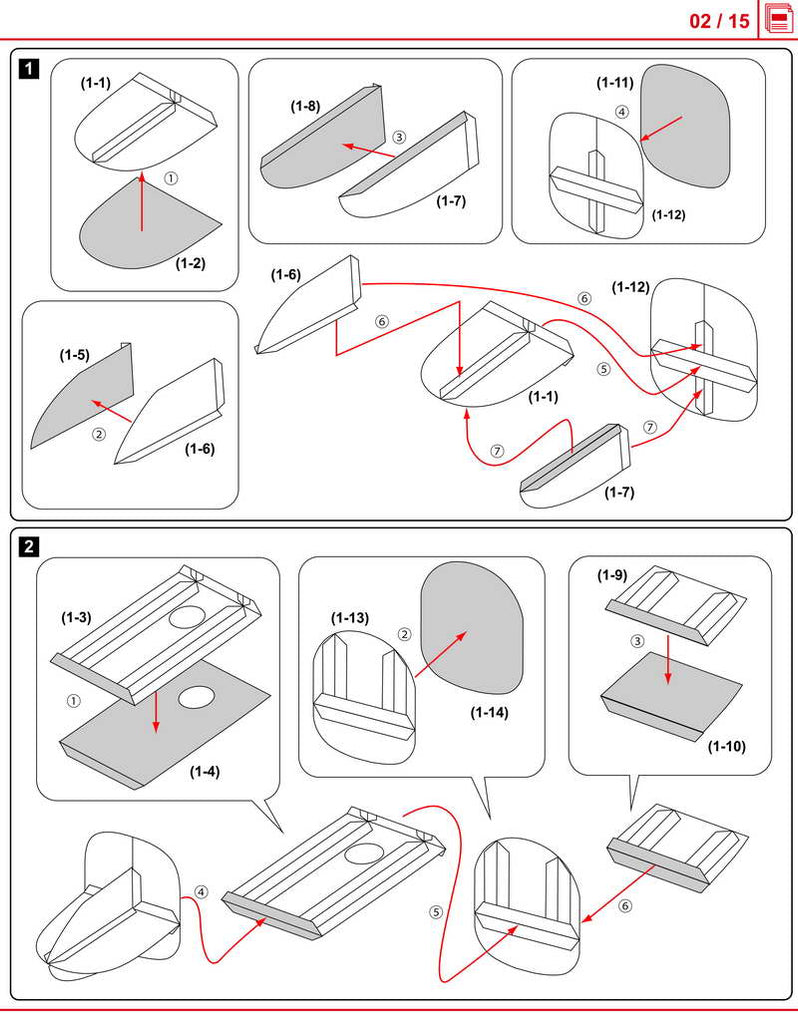 02 / 15

1

(1-1)
①
(1-2)

(1-8)
③
(1-7)

(1-11)
④
(1-12)

(1-5)
②
(1-6)

(1-6)
⑥
⑥
(1-12)
⑤
(1-1)
⑦
⑦
(1-7)

2

(1-3)
①
(1-4)

(1-13)
②
(1-14)

(1-9)
③
(1-10)

④
⑤
⑥