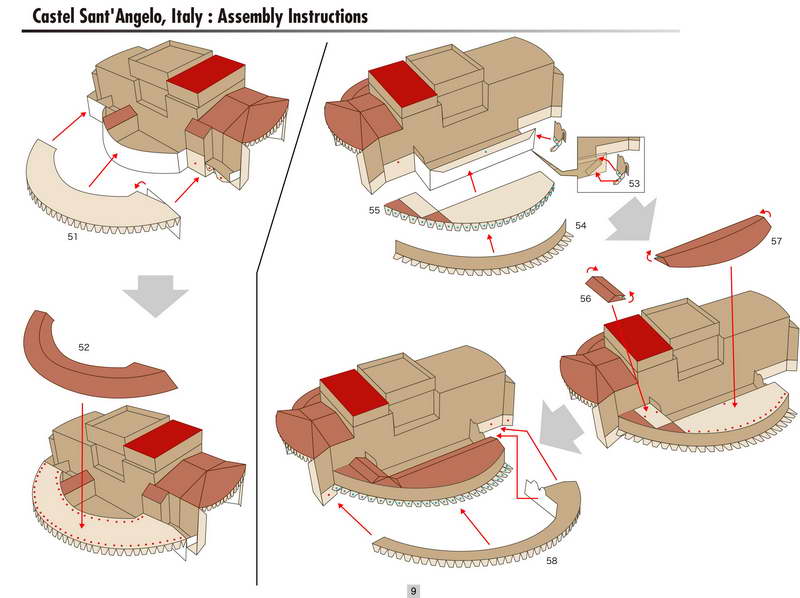 Castel Sant'Angelo, Italy : Assembly Instructions

51

52

55

53

54

57

56

58

9