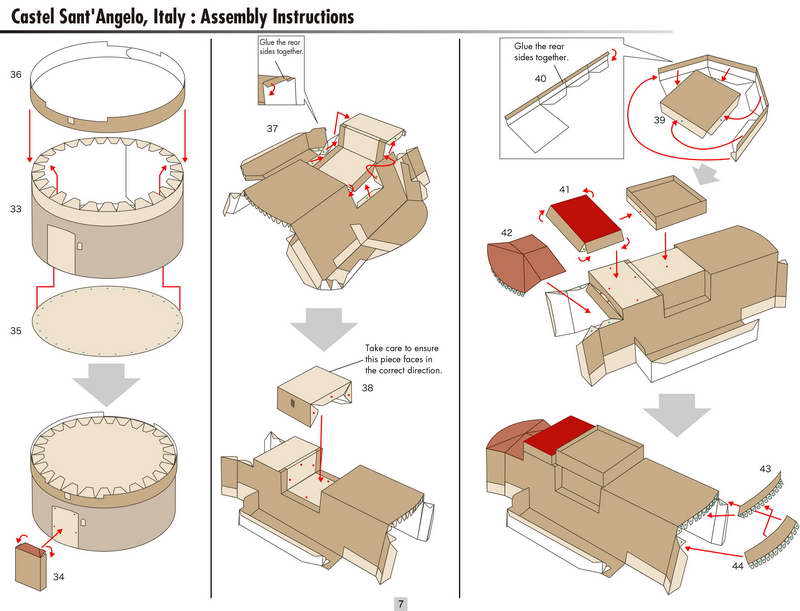 Castel Sant'Angelo, Italy : Assembly Instructions

36

33

35

34

Glue the rear sides together.

37

Take care to ensure this piece faces in the correct direction.

38

Glue the rear sides together.

40

39

41

42

43

44

7