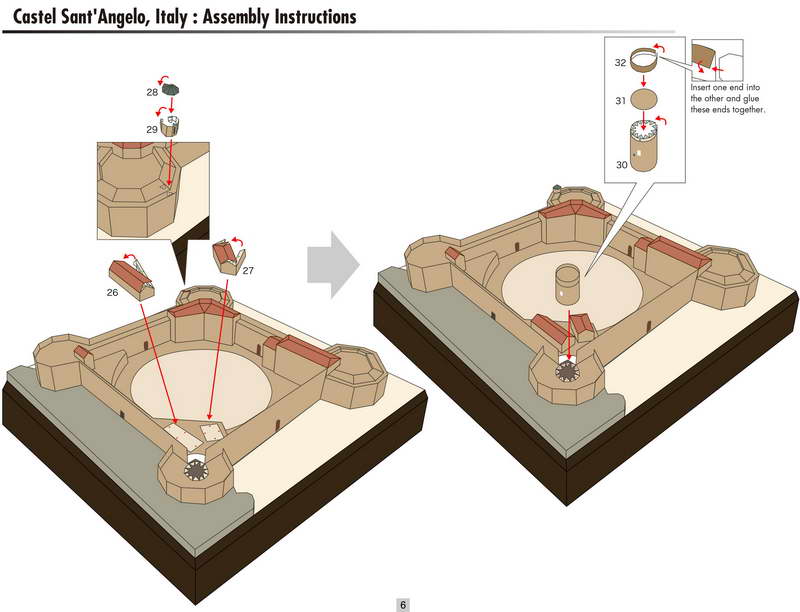 Castel Sant'Angelo, Italy : Assembly Instructions

28

29

26

27

32

31

30

Insert one end into the other and glue these ends together.

6