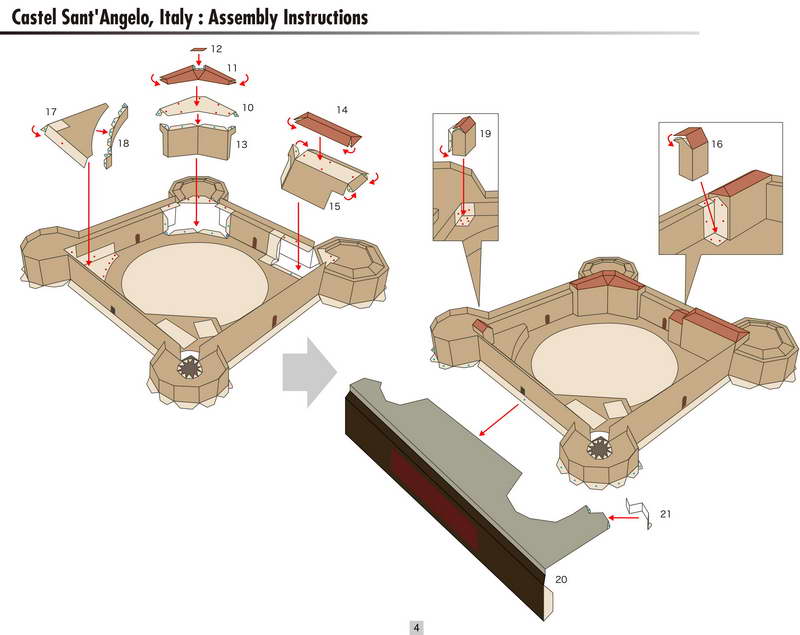 Castel Sant'Angelo, Italy : Assembly Instructions

12
11
10
13
17
18
14
15
19
16
21
20

4