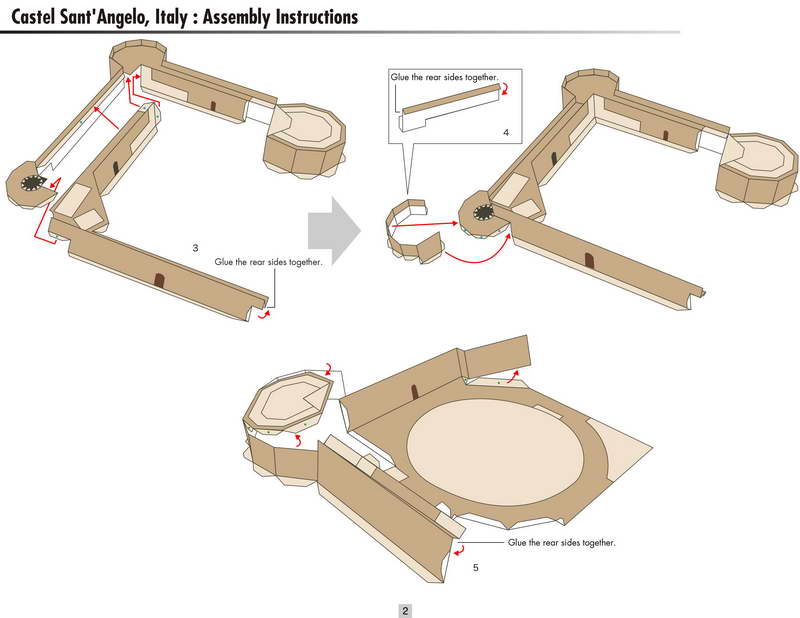 Castel Sant'Angelo, Italy : Assembly Instructions

3

Glue the rear sides together.

Glue the rear sides together.

4

Glue the rear sides together.

5

2