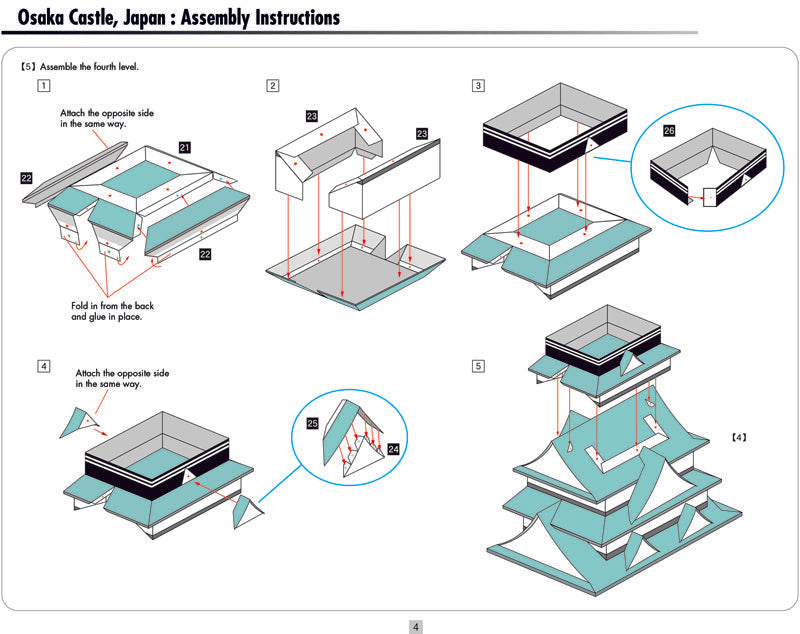 Osaka Castle, Japan : Assembly Instructions

【5】Assemble the fourth level.

1

Attach the opposite side in the same way.

21

22

22

Fold in from the back and glue in place.

2

23

23

3

26

4

Attach the opposite side in the same way.

25

24

5

【4】

4