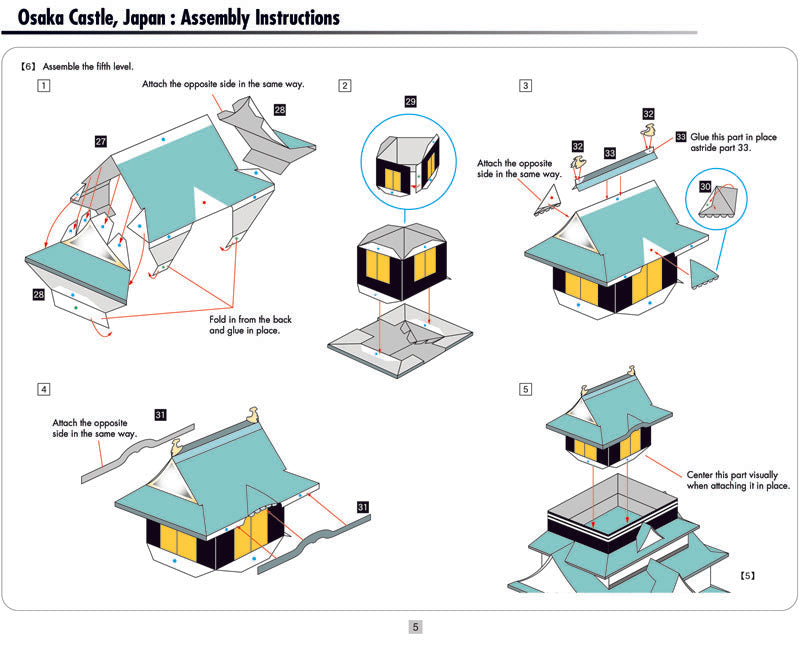 Osaka Castle, Japan : Assembly Instructions

【6】 Assemble the fifth level.

1

Attach the opposite side in the same way.

28

27

28

Fold in from the back and glue in place.

2

29

3

32

32

33

33 Glue this part in place astride part 33.

Attach the opposite side in the same way.

30

4

Attach the opposite side in the same way.

31

31

5

Center this part visually when attaching it in place.

【5】

5