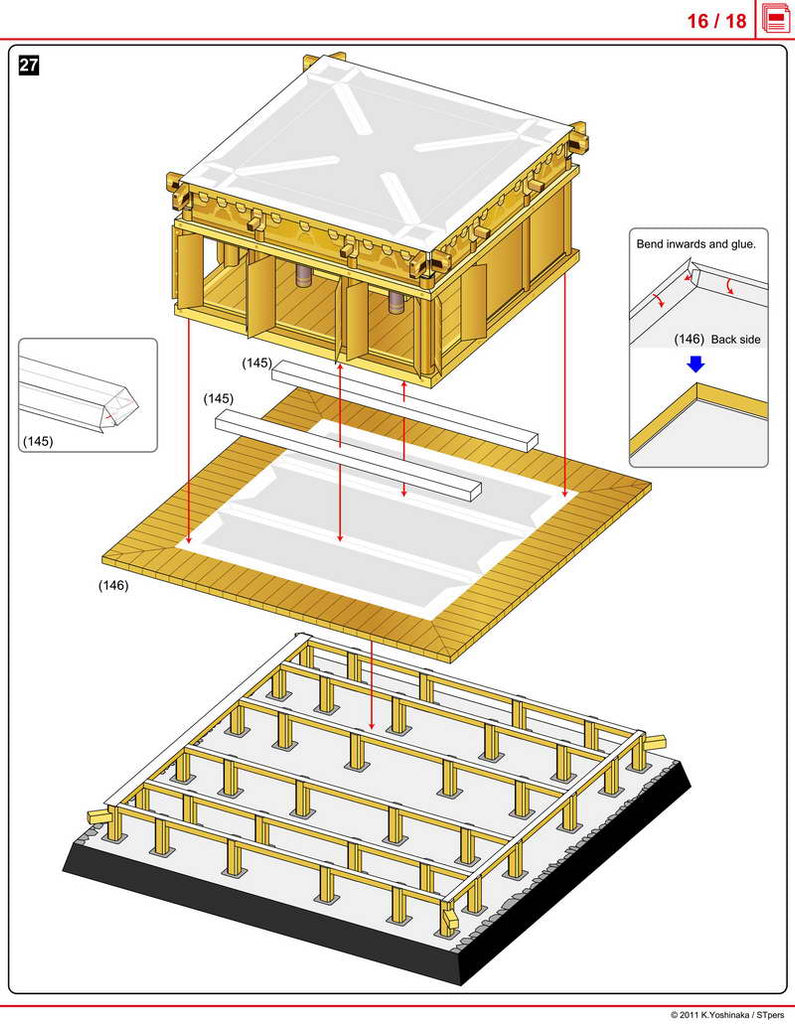 16 / 18

27

Bend inwards and glue.

(146) Back side

(145)

(145)

(145)

(146)

© 2011 K.Yoshinaka / STpers