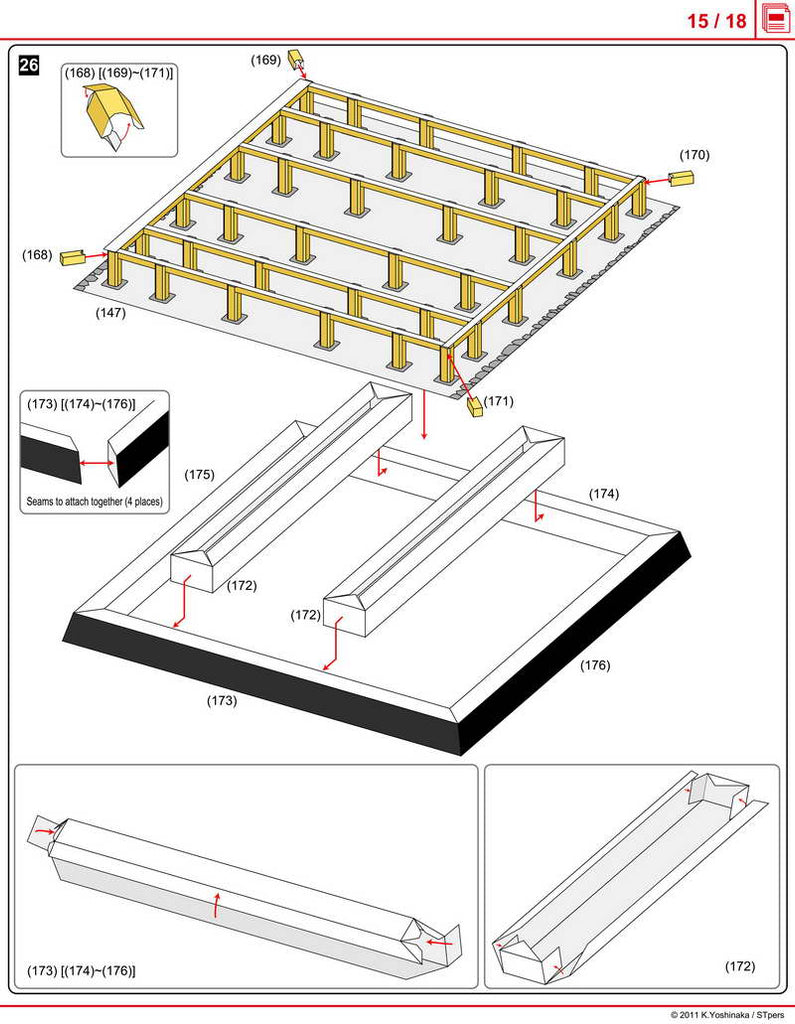 15 / 18

26

(168) [(169)~(171)]

(169)

(170)

(168)

(147)

(171)

(173) [(174)~(176)]

Seams to attach together (4 places)

(175)

(174)

(172)

(172)

(176)

(173)

(173) [(174)~(176)]

(172)

© 2011 K.Yoshinaka / STpers