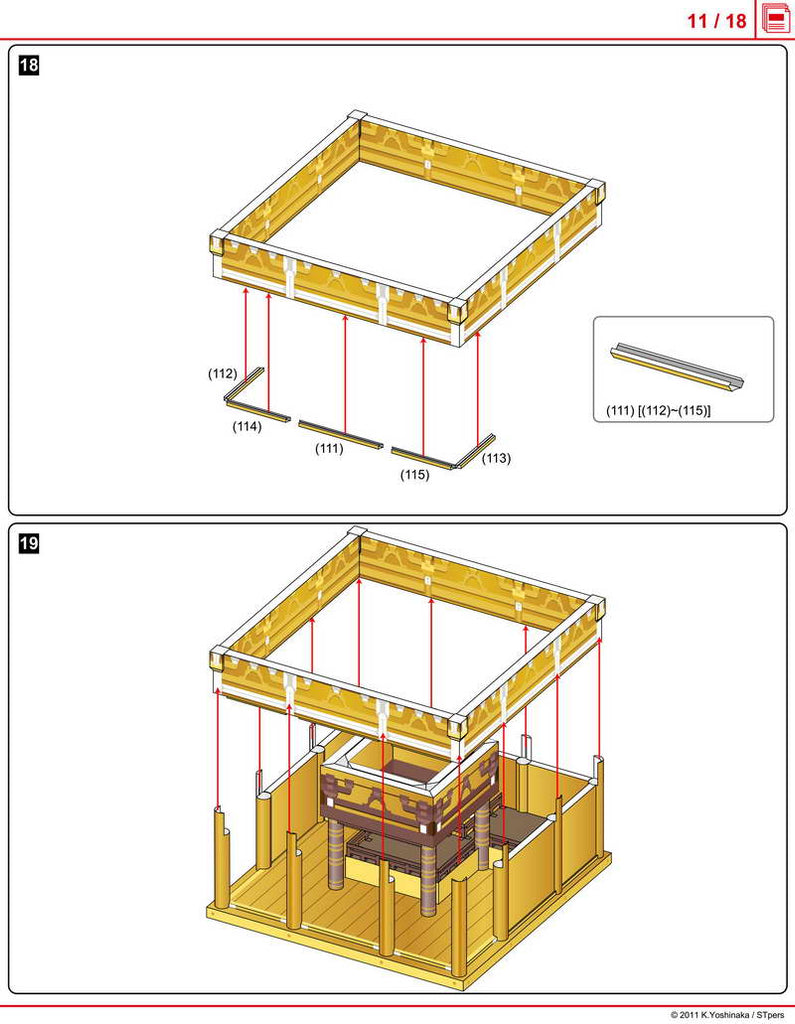 11 / 18

18

(112)
(114)
(111)
(115)
(113)

(111) [(112)~(115)]

19

© 2011 K.Yoshinaka / STpers