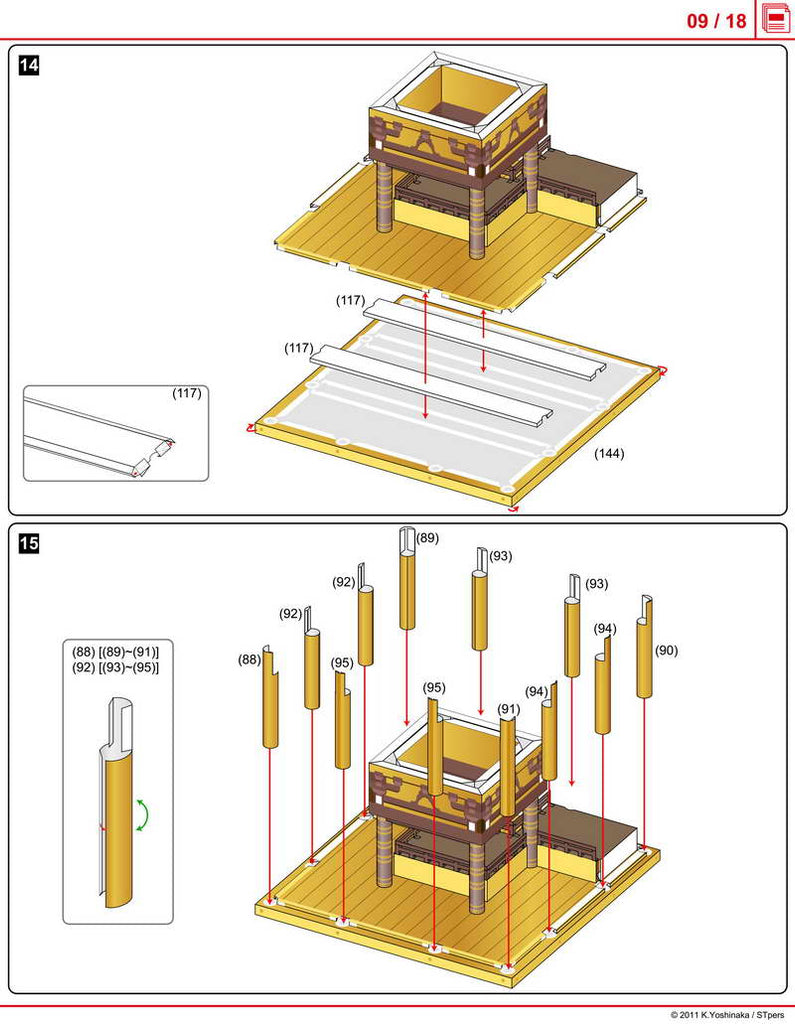 09 / 18

14

(117)

(117)

(117)

(144)

15

(88) [(89)~(91)]
(92) [(93)~(95)]

(89)

(93)

(92)

(93)

(92)

(94)

(90)

(88)

(95)

(95)

(94)

(91)

© 2011 K.Yoshinaka / STpers