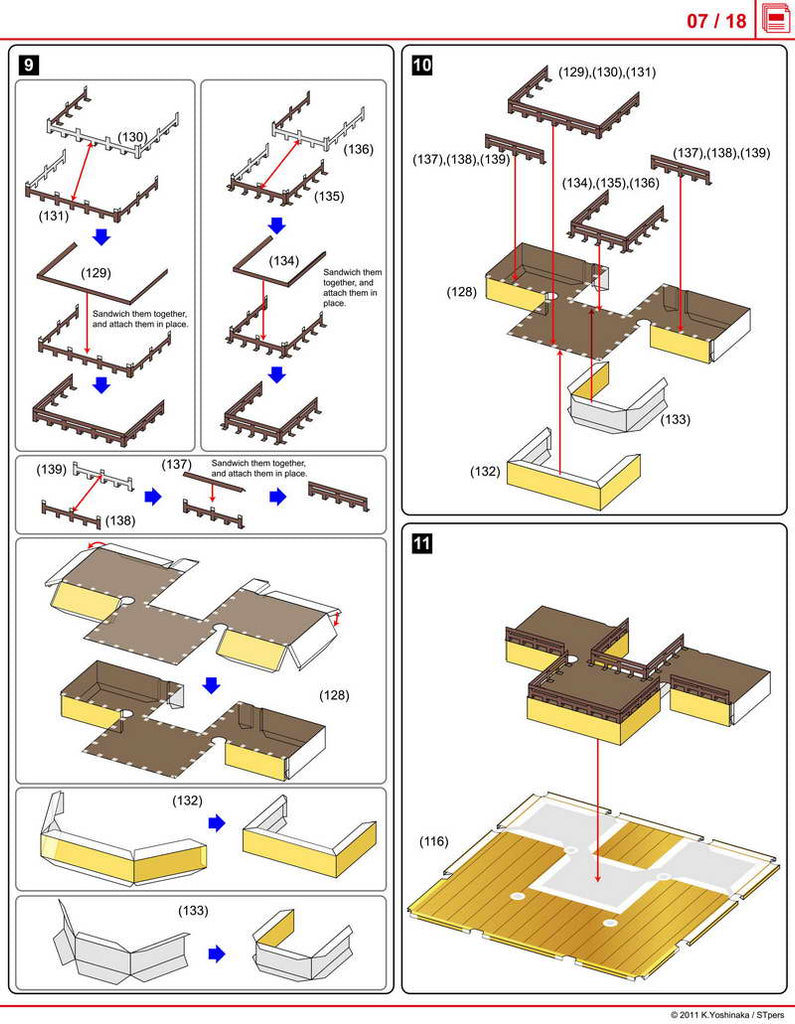 07 / 18

9

(130)

(131)

(129)

Sandwich them together, and attach them in place.

(136)

(135)

(134)

Sandwich them together, and attach them in place.

(139)

(138)

(137)

Sandwich them together, and attach them in place.

(128)

(132)

(133)

10

(129),(130),(131)

(137),(138),(139)

(137),(138),(139)

(134),(135),(136)

(128)

(133)

(132)

11

(116)

© 2011 K.Yoshinaka / STpers