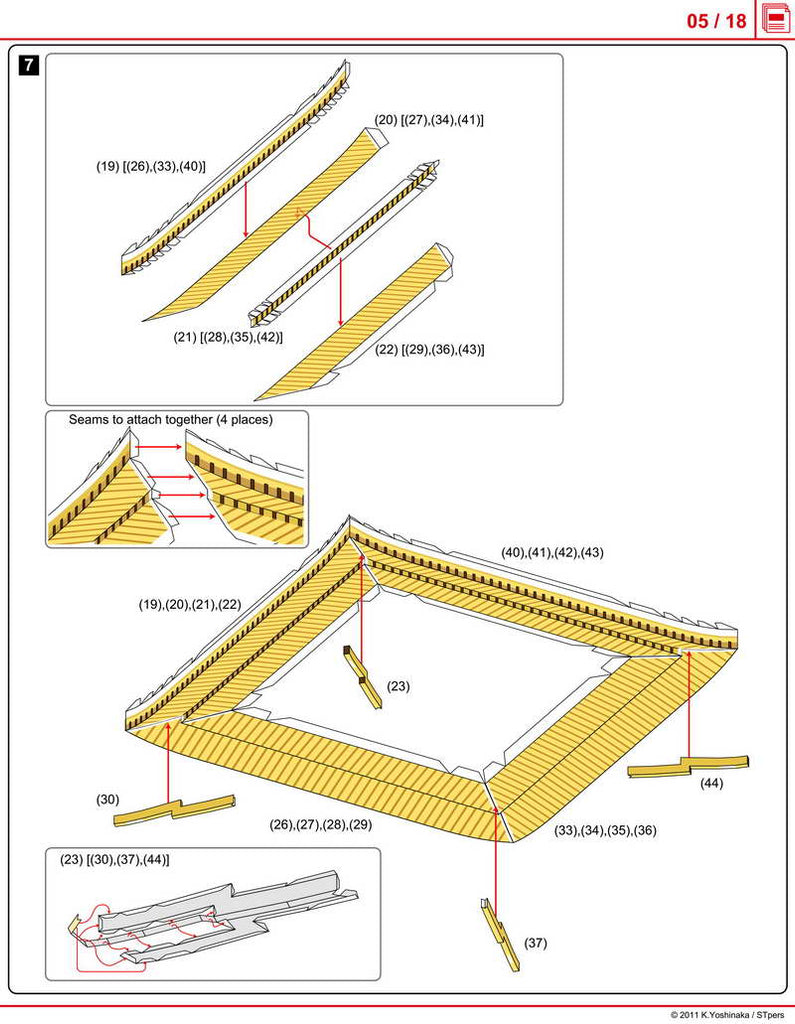 05 / 18

7

(19) [(26),(33),(40)]

(20) [(27),(34),(41)]

(21) [(28),(35),(42)]

(22) [(29),(36),(43)]

Seams to attach together (4 places)

(40),(41),(42),(43)

(19),(20),(21),(22)

(23)

(44)

(30)

(26),(27),(28),(29)

(33),(34),(35),(36)

(23) [(30),(37),(44)]

(37)

© 2011 K.Yoshinaka / STpers