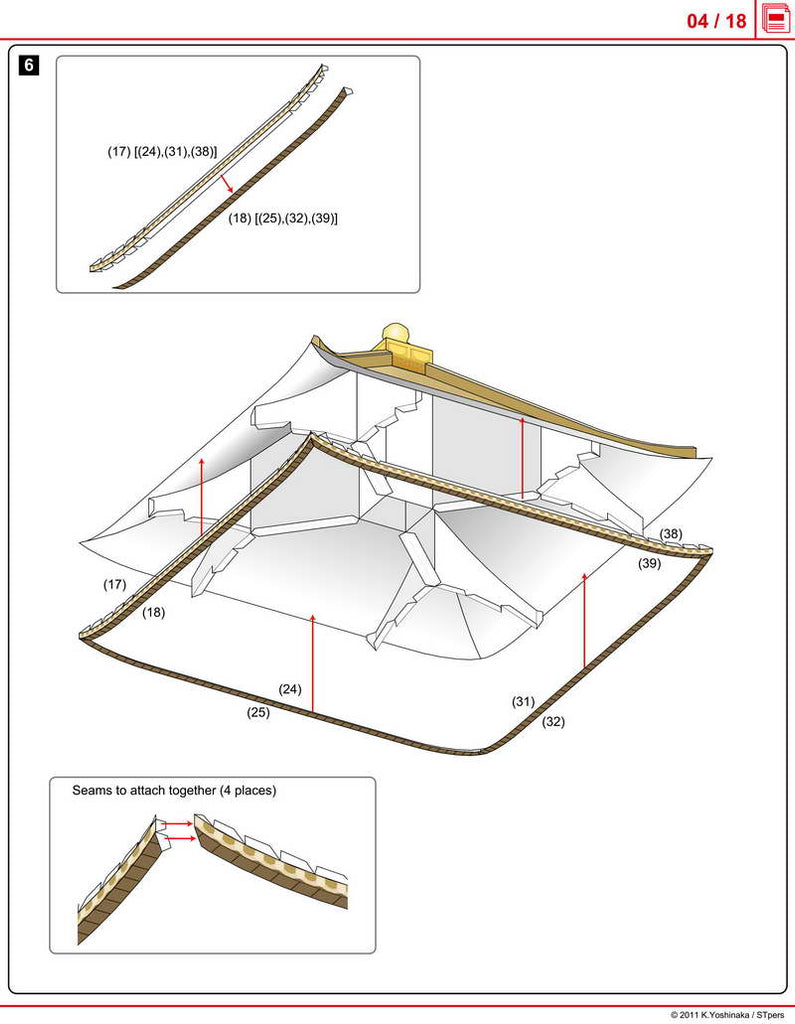 04 / 18

6

(17) [(24),(31),(38)]

(18) [(25),(32),(39)]

(38)
(39)
(17)
(18)
(24)
(25)
(31)
(32)

Seams to attach together (4 places)

© 2011 K.Yoshinaka / STpers