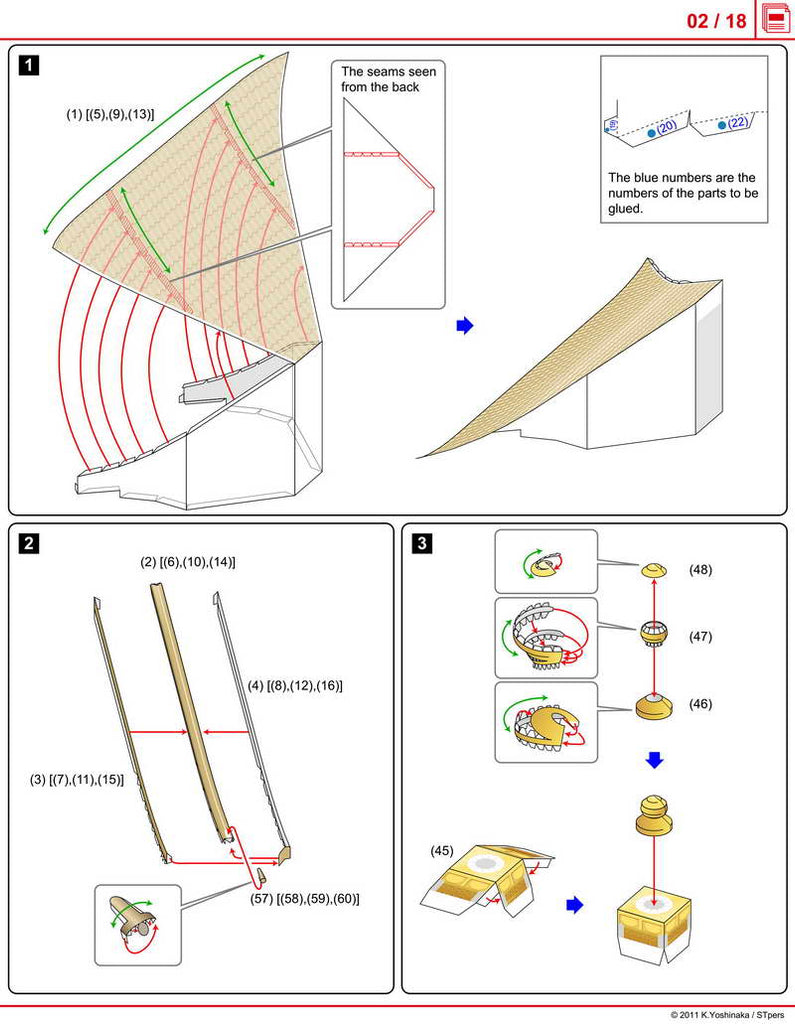 02 / 18

1

(1) [(5),(9),(13)]

The seams seen from the back

(20) (22)

The blue numbers are the numbers of the parts to be glued.

2

(2) [(6),(10),(14)]

(4) [(8),(12),(16)]

(3) [(7),(11),(15)]

(57) [(58),(59),(60)]

3

(48)

(47)

(46)

(45)

© 2011 K.Yoshinaka / STpers